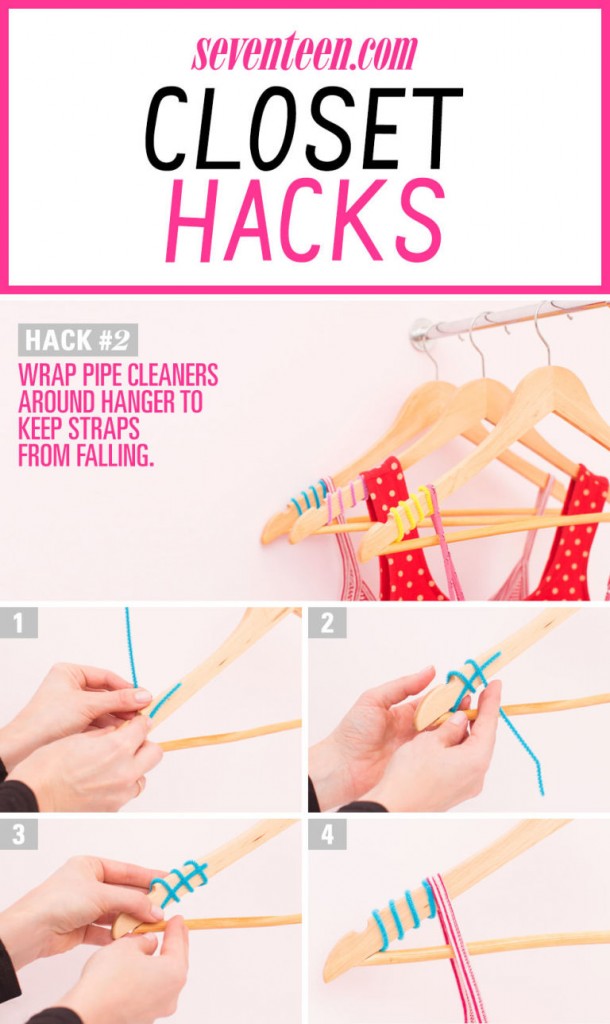 seventeen.com

CLOSET HACKS

HACK #2

WRAP PIPE CLEANERS AROUND HANGER TO KEEP STRAPS FROM FALLING.

1

2

3

4