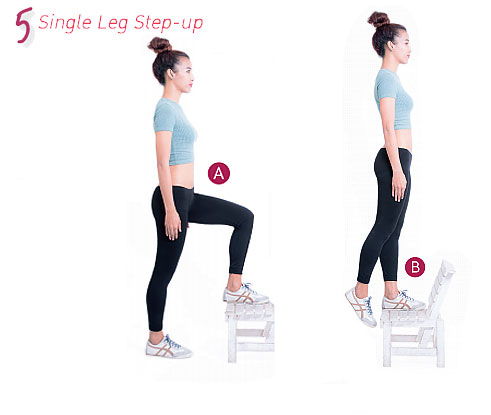 5 Single Leg Step-up

A

B