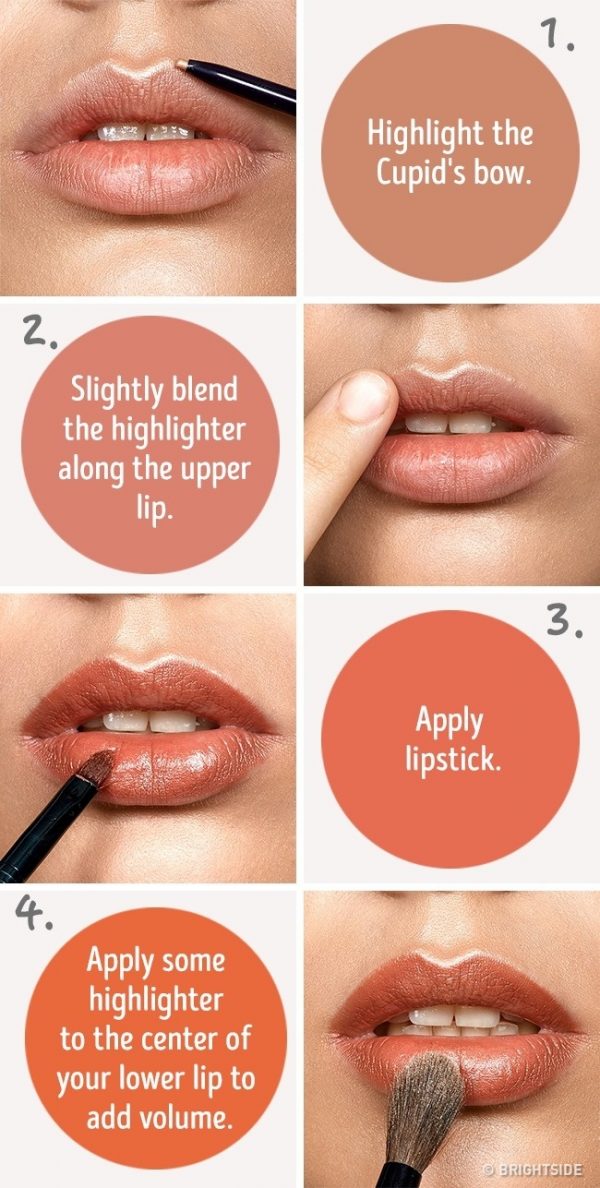 1.

Highlight the Cupid's bow.

2.

Slightly blend the highlighter along the upper lip.

3.

Apply lipstick.

4.

Apply some highlighter to the center of your lower lip to add volume.

© BRIGHTSIDE